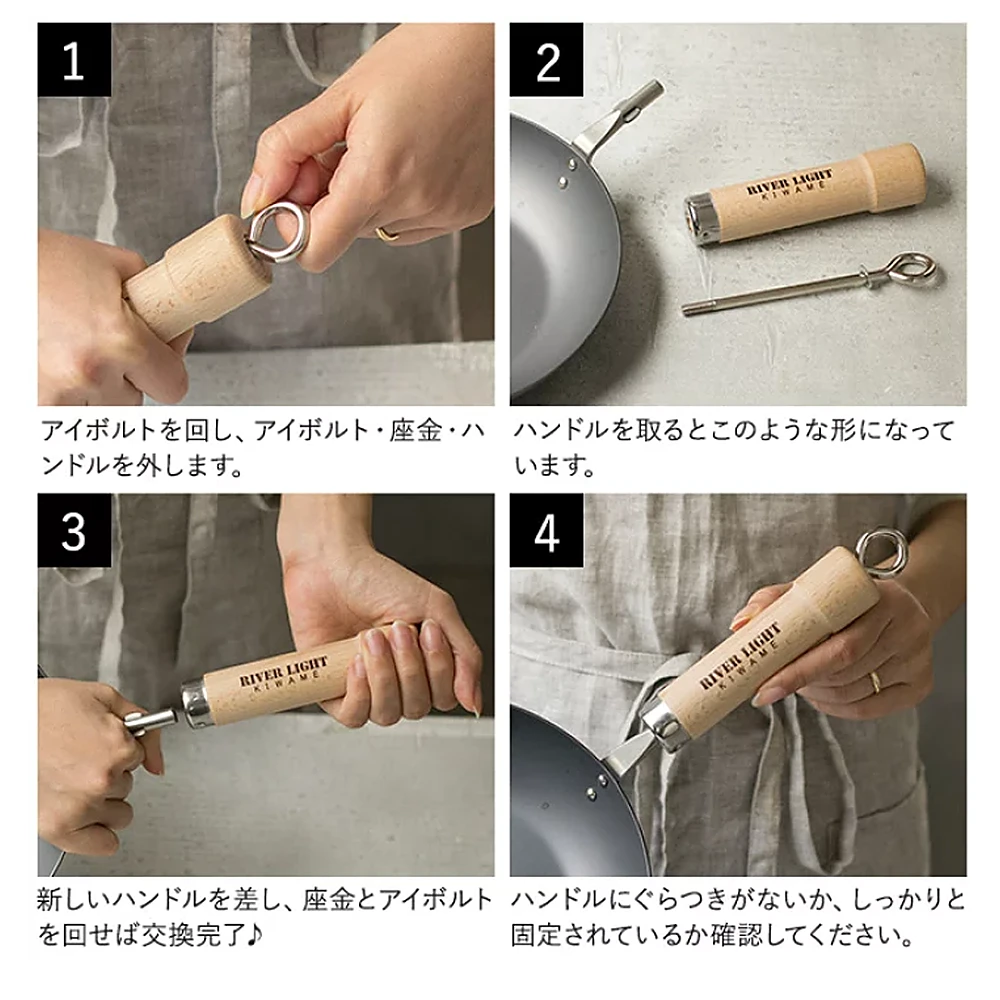 1

アイボルトを回し、アイボルト・座金・ハンドルを外します。

2

RIVER LIGHT
KIWAME

ハンドルを取るとこのような形になっています。

3

RIVER LIGHT
KIWAME

新しいハンドルを差し、座金とアイボルトを回せば交換完了♪

4

RIVER LIGHT
KIWAME

ハンドルにぐらつきがないか、しっかりと固定されているか確認してください。