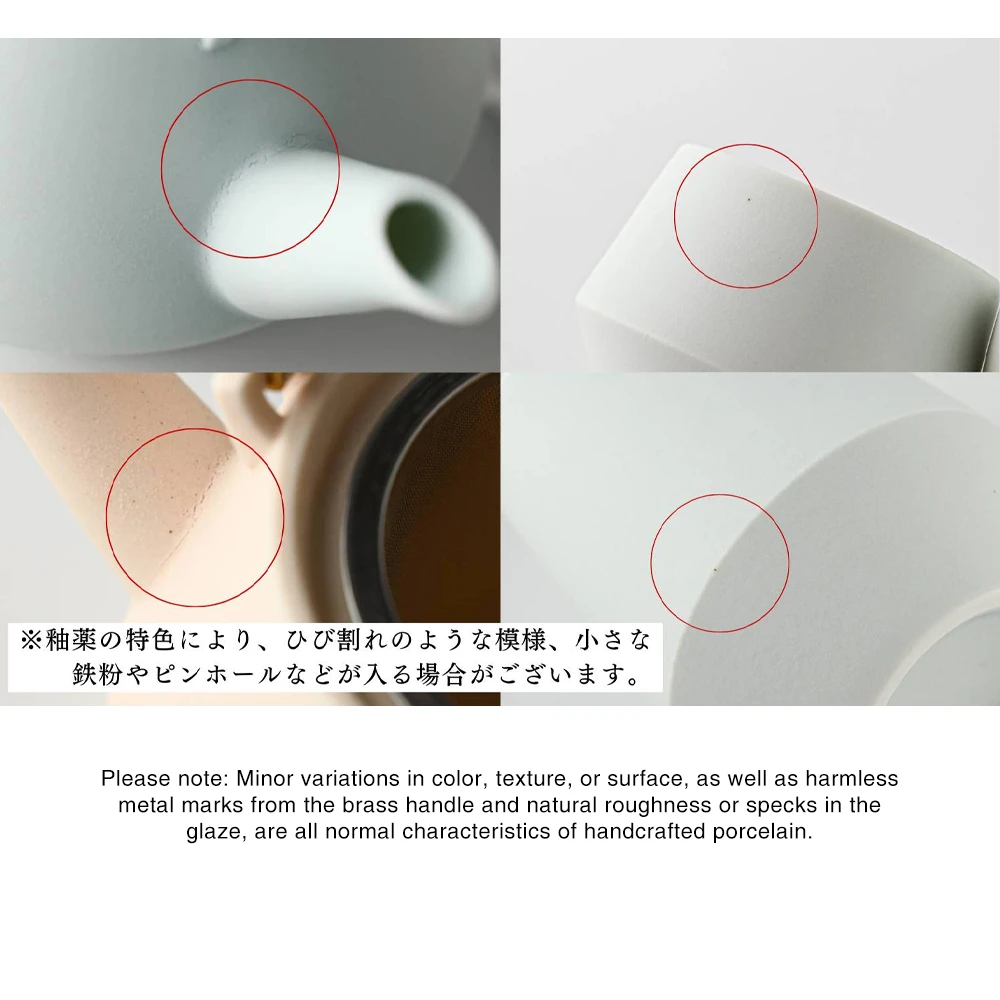 ※釉薬の特色により、ひび割れのような模様、小さな鉄粉やピンホールなどが入る場合がございます。

Please note: Minor variations in color, texture, or surface, as well as harmless metal marks from the brass handle and natural roughness or specks in the glaze, are all normal characteristics of handcrafted porcelain.